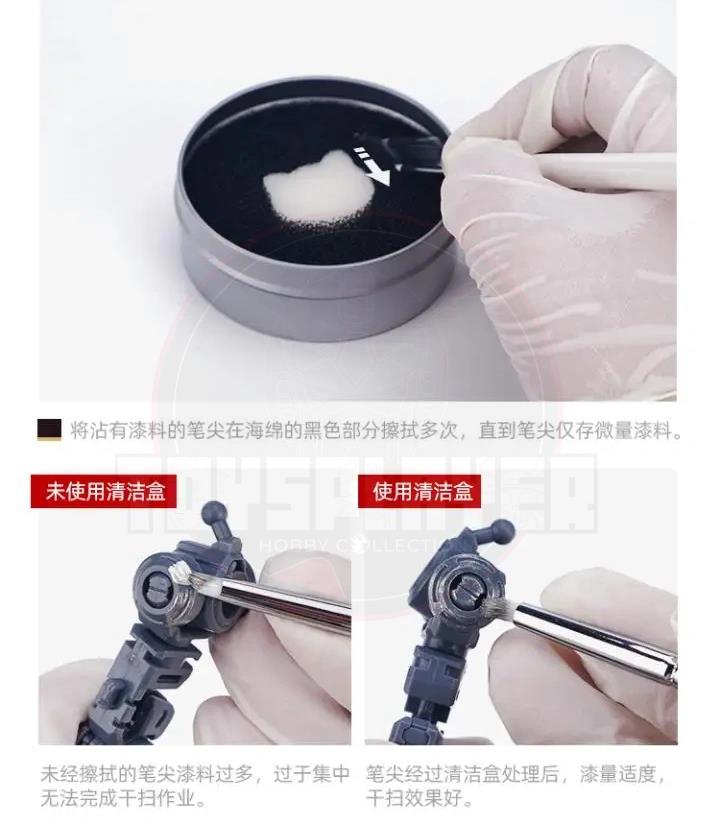 将沾有漆料的笔尖在海绵的黑色部分擦拭多次，直到笔尖仅存微量漆料。

TOYSPLITTER
HOBBY COLLECTION

未使用清洁盒

未经擦拭的笔尖漆料过多，过于集中无法完成干扫作业。

使用清洁盒

笔尖经过清洁盒处理后，漆量适度，干扫效果好。